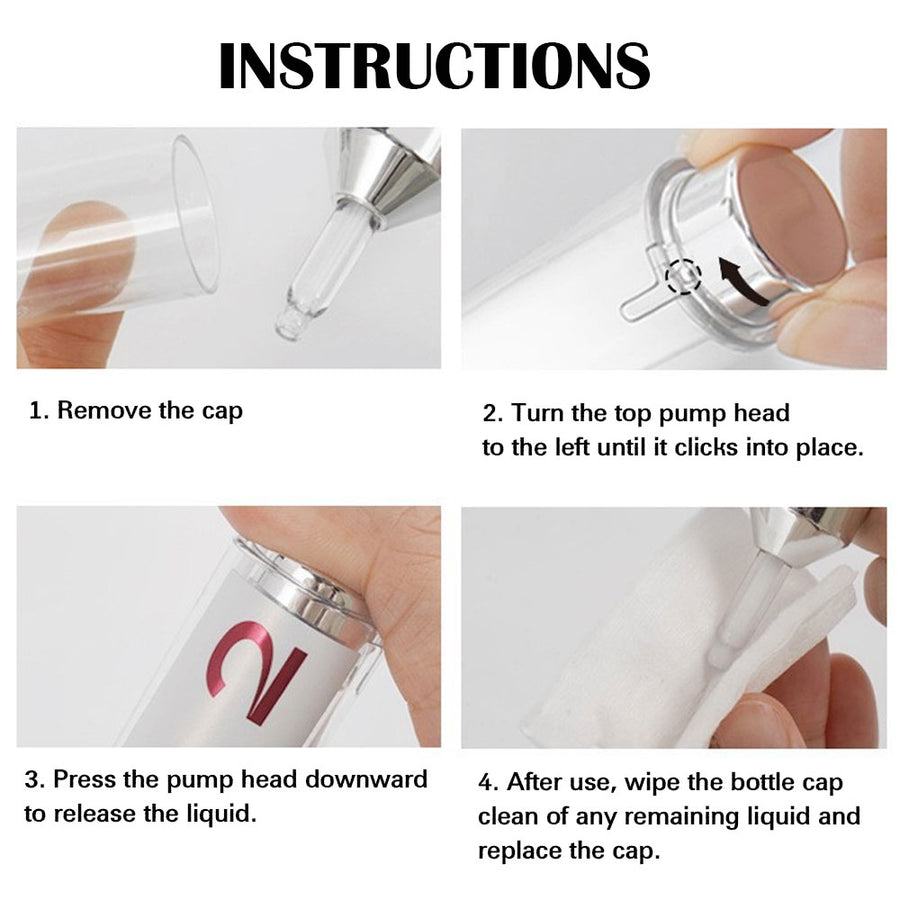 INSTRUCTIONS

1. Remove the cap

2. Turn the top pump head to the left until it clicks into place.

2

3. Press the pump head downward to release the liquid.

4. After use, wipe the bottle cap clean of any remaining liquid and replace the cap.