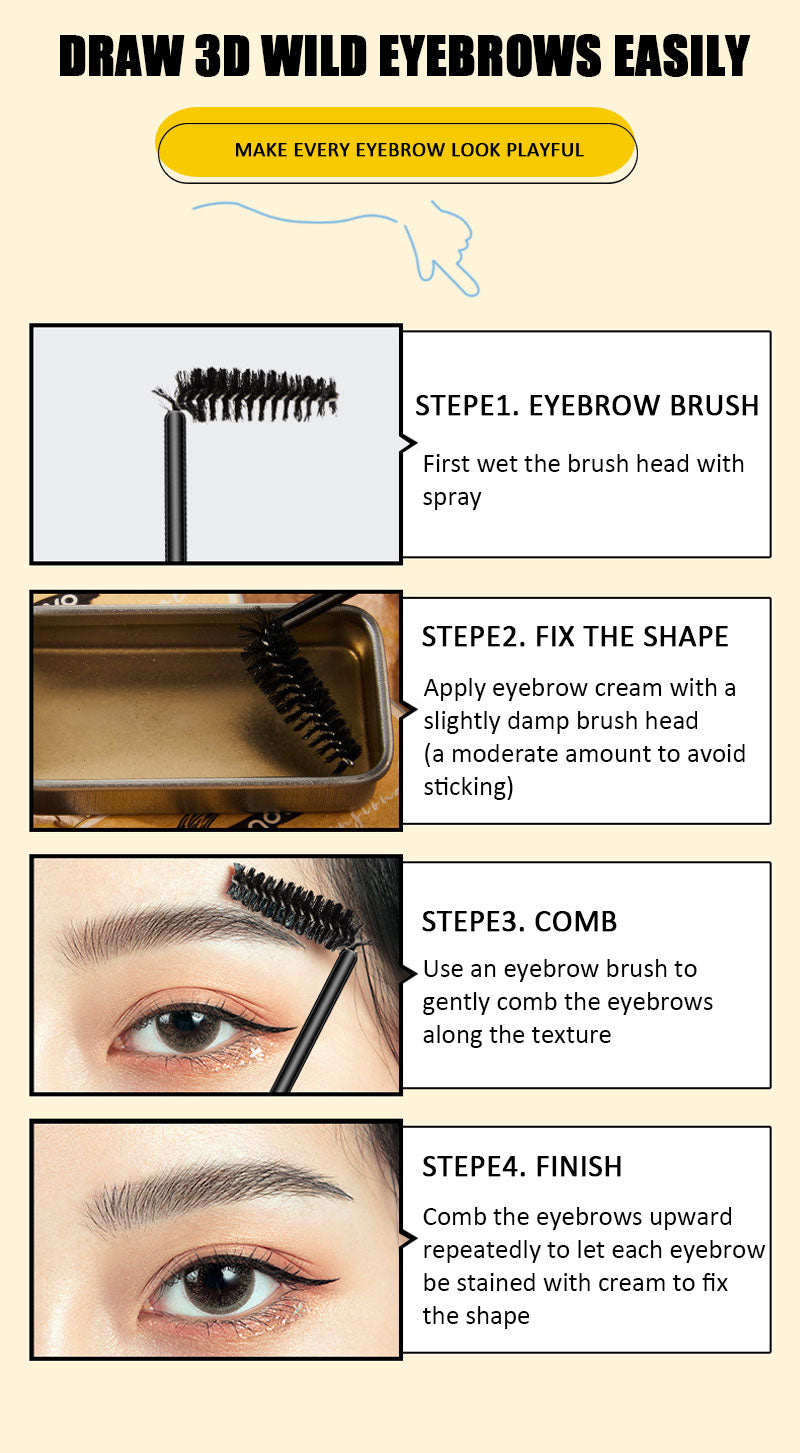 DRAW 3D WILD EYEBROWS EASILY

MAKE EVERY EYEBROW LOOK PLAYFUL

STEPE1. EYEBROW BRUSH

First wet the brush head with spray

STEPE2. FIX THE SHAPE

Apply eyebrow cream with a slightly damp brush head (a moderate amount to avoid sticking)

STEPE3. COMB

Use an eyebrow brush to gently comb the eyebrows along the texture

STEPE4. FINISH

Comb the eyebrows upward repeatedly to let each eyebrow be stained with cream to fix the shape